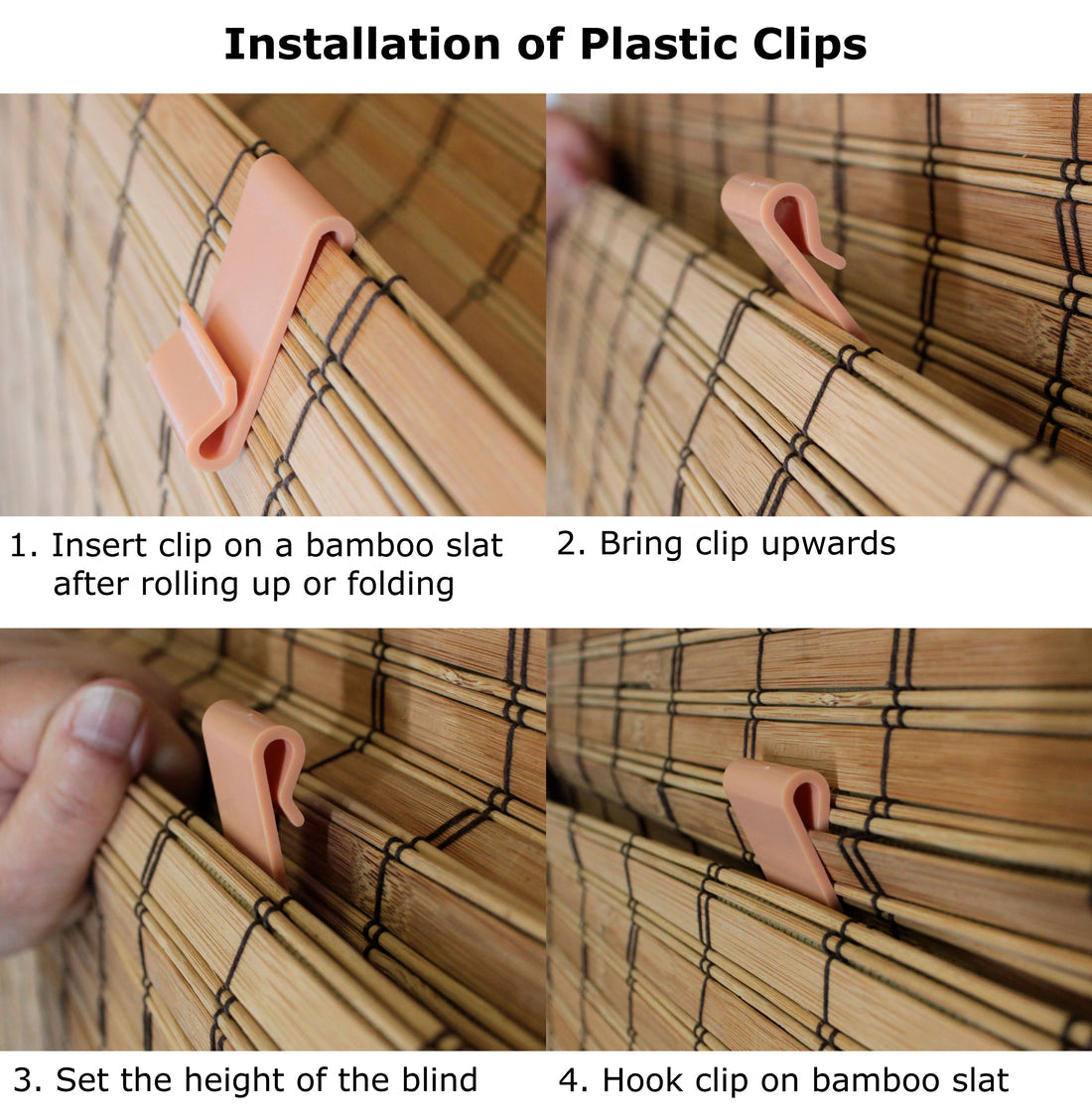 Installation of Plastic Clips

1. Insert clip on a bamboo slat after rolling up or folding

2. Bring clip upwards

3. Set the height of the blind

4. Hook clip on bamboo slat